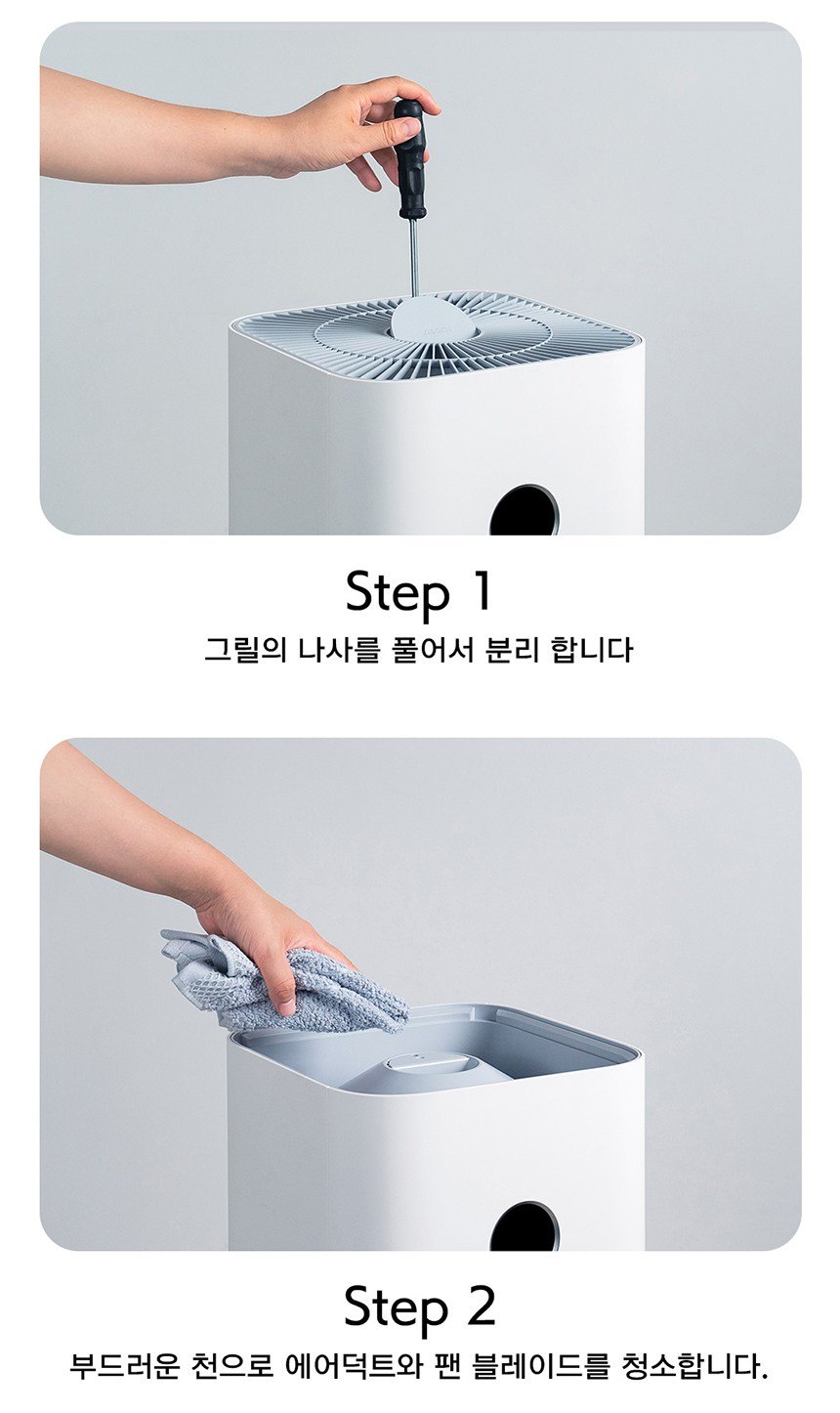 Step 1
그릴의 나사를 풀어서 분리 합니다

Step 2
부드러운 천으로 에어덕트와 팬 블레이드를 청소합니다.